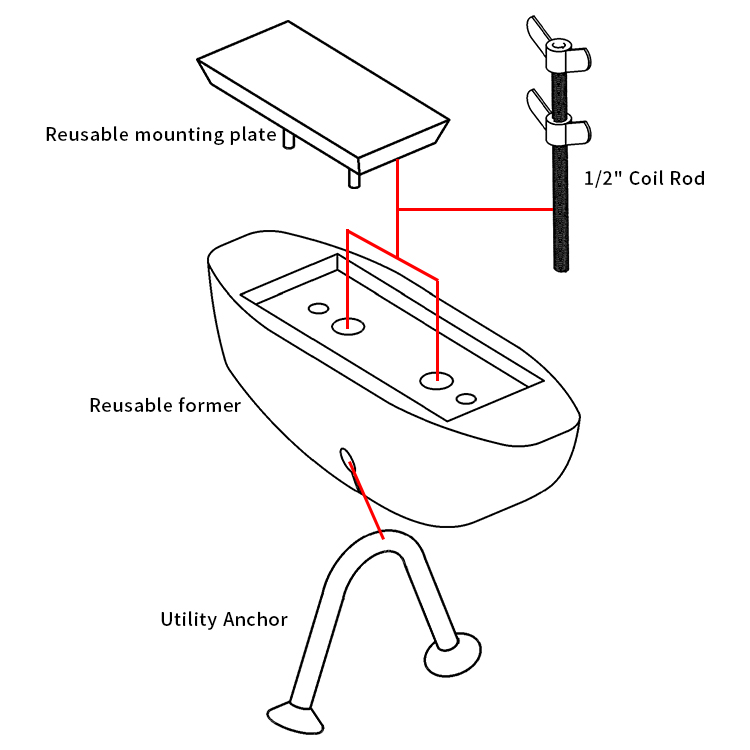 Reusable mounting plate

1/2" Coil Rod

Reusable former

Utility Anchor