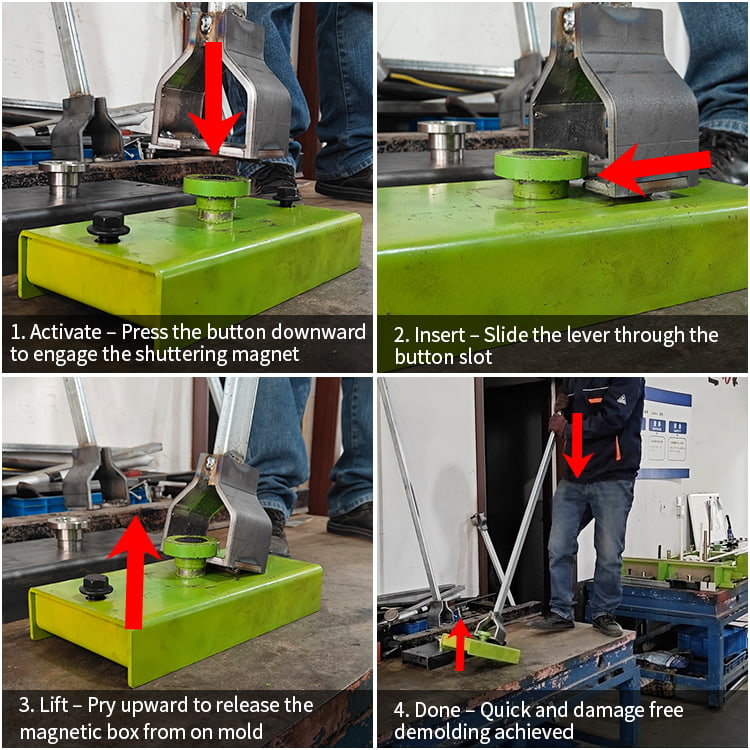 1. Activate – Press the button downward to engage the shuttering magnet

2. Insert – Slide the lever through the button slot

3. Lift – Pry upward to release the magnetic box from on mold

4. Done – Quick and damage free demolding achieved